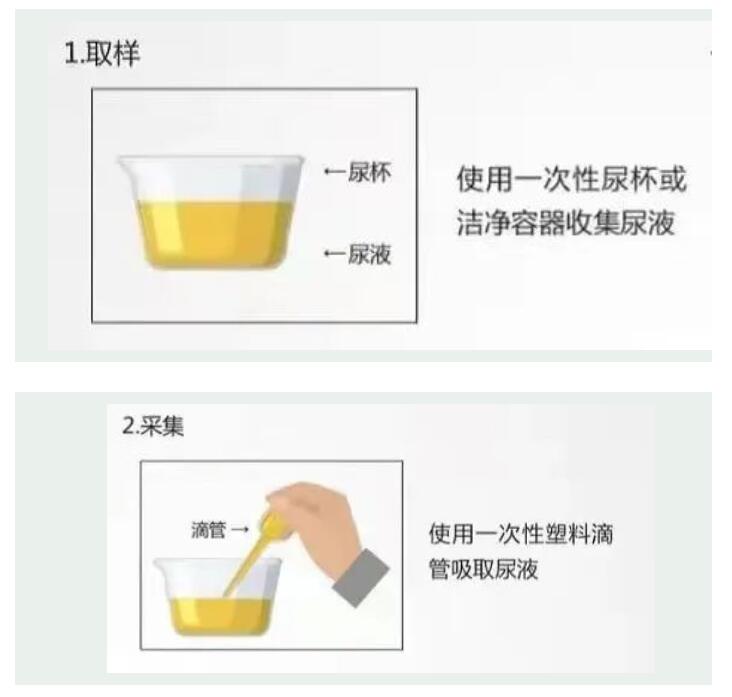 1.取样

←尿杯

←尿液

使用一次性尿杯或洁净容器收集尿液

2.采集

滴管 →

使用一次性塑料滴管吸取尿液