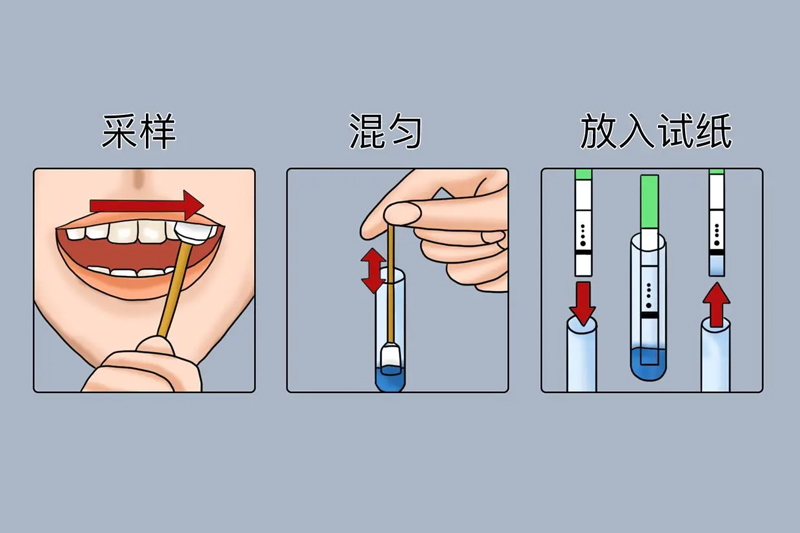 采样

混匀

放入试纸